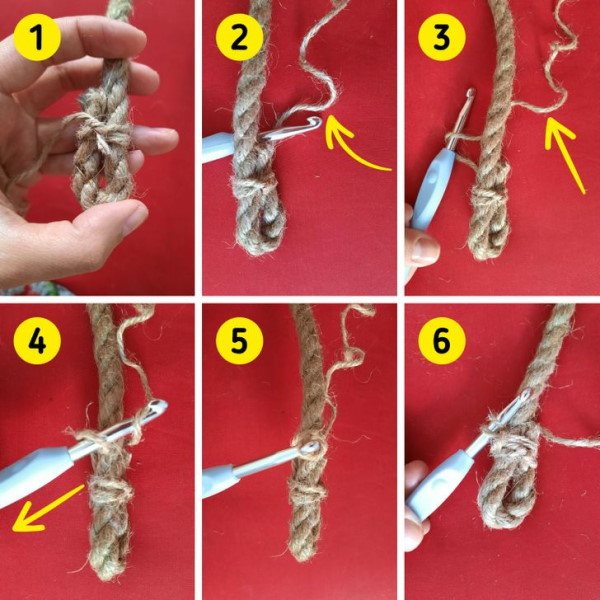 1

2

3

4

5

6